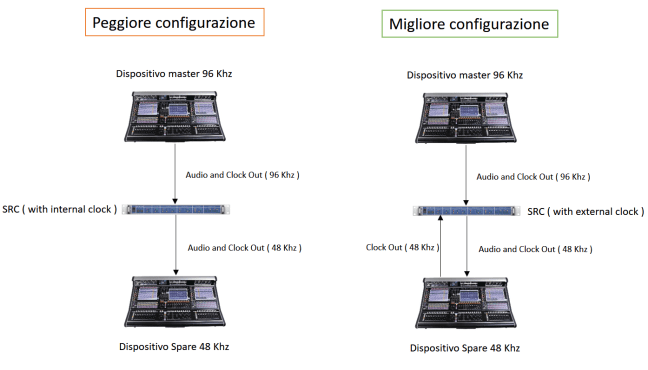 Peggiore configurazione

Dispositivo master 96 Khz

Audio and Clock Out ( 96 Khz )

SRC ( with internal clock )

Audio and Clock Out ( 48 Khz )

Dispositivo Spare 48 Khz

Migliore configurazione

Dispositivo master 96 Khz

Audio and Clock Out ( 96 Khz )

SRC ( with external clock )

Clock Out ( 48 Khz )

Audio and Clock Out ( 48 Khz )

Dispositivo Spare 48 Khz